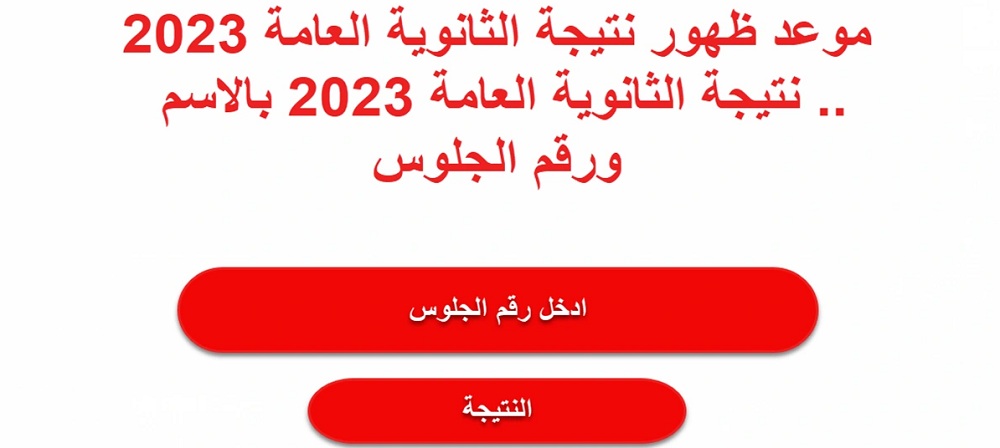 موعد ظهور نتيجة الثانوية العامة 2023 .. نتيجة الثانوية العامة 2023 بالاسم ورقم الجلوس

ادخل رقم الجلوس

النتيجة